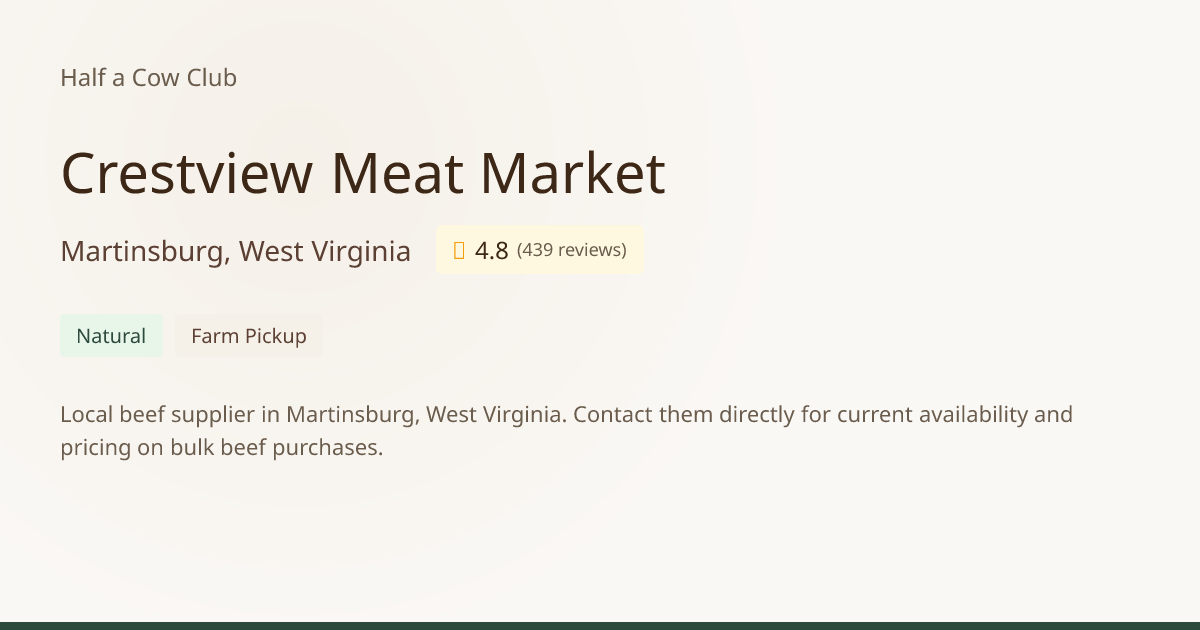 Half a Cow Club

Crestview Meat Market

Martinsburg, West Virginia

4.8 (439 reviews)

Natural

Farm Pickup

Local beef supplier in Martinsburg, West Virginia. Contact them directly for current availability and pricing on bulk beef purchases.