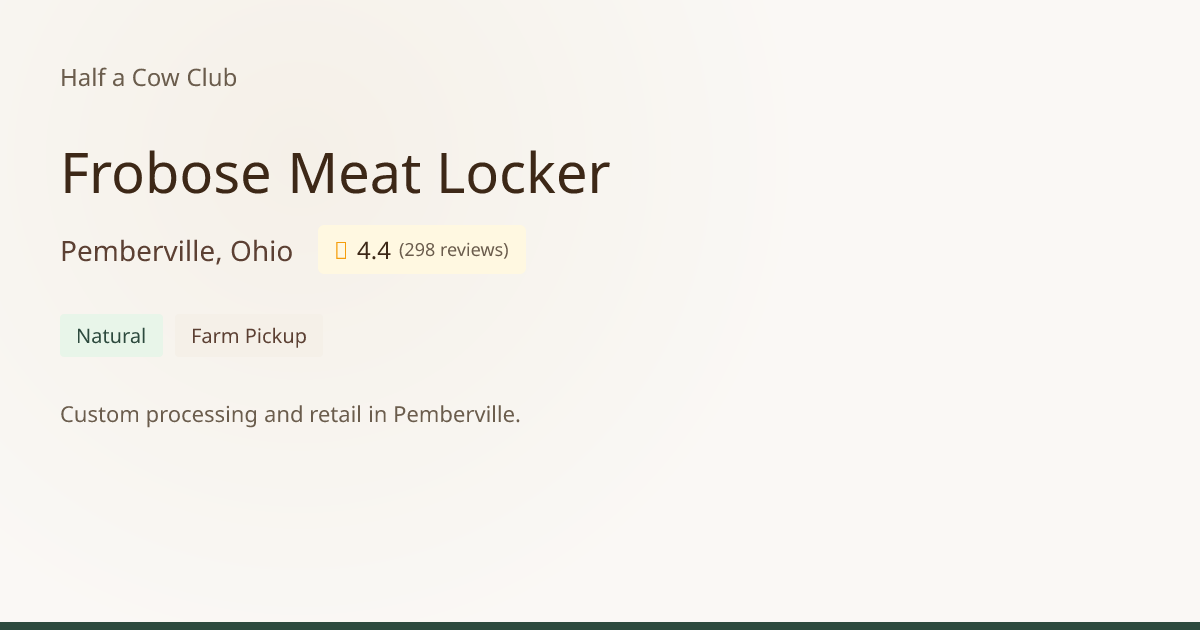 Half a Cow Club

Frobose Meat Locker

Pemberville, Ohio 4.4 (298 reviews)

Natural Farm Pickup

Custom processing and retail in Pemberville.